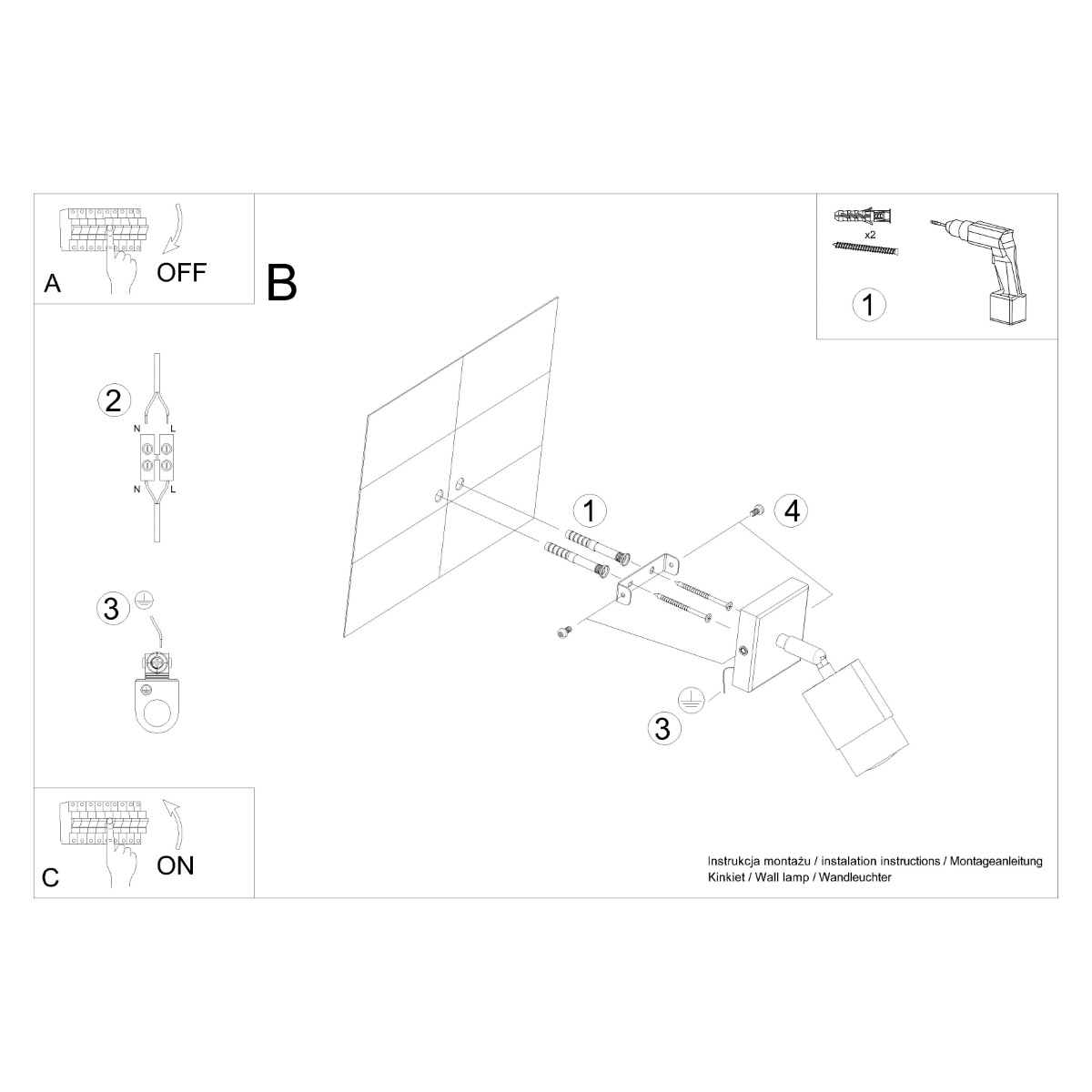 A

OFF

B

x2

1

2

N L

N L

3

1

4

3

C

ON

Instrukcja montażu / instalation instructions / Montageanleitung
Kinkiet / Wall lamp / Wandleuchter