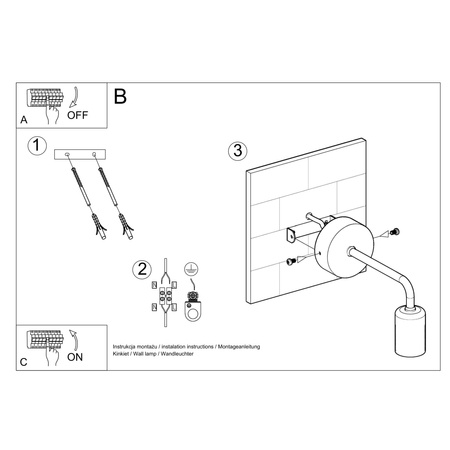 A
OFF

B

1

2

3

C
ON

Instrukcja montażu / instalation instructions / Montageanleitung
Kinkiet / Wall lamp / Wandleuchter