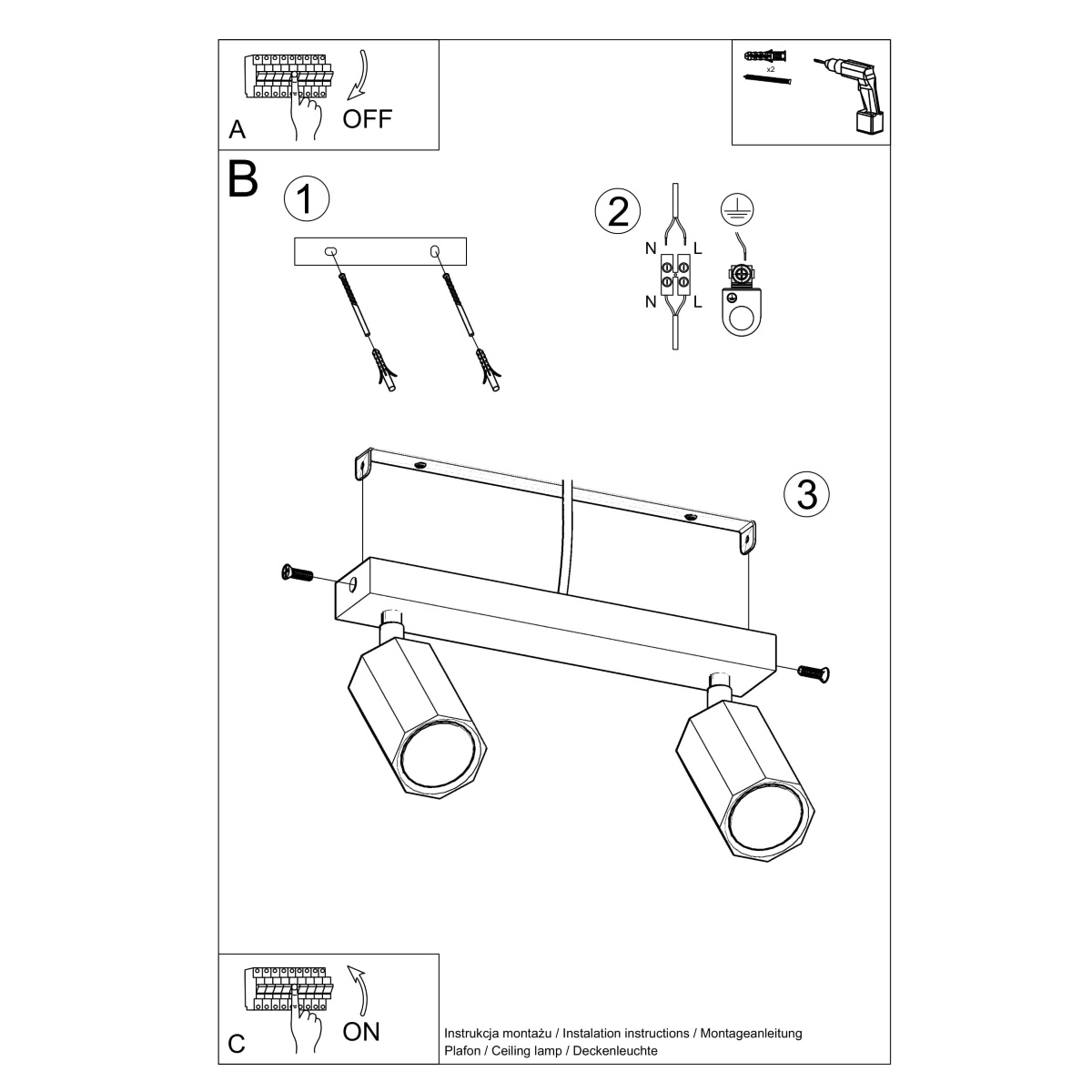 A

OFF

x2

B

1

2

N L

N L

3

C

ON

Instrukcja montażu / Instalation instructions / Montageanleitung
Plafon / Ceiling lamp / Deckenleuchte