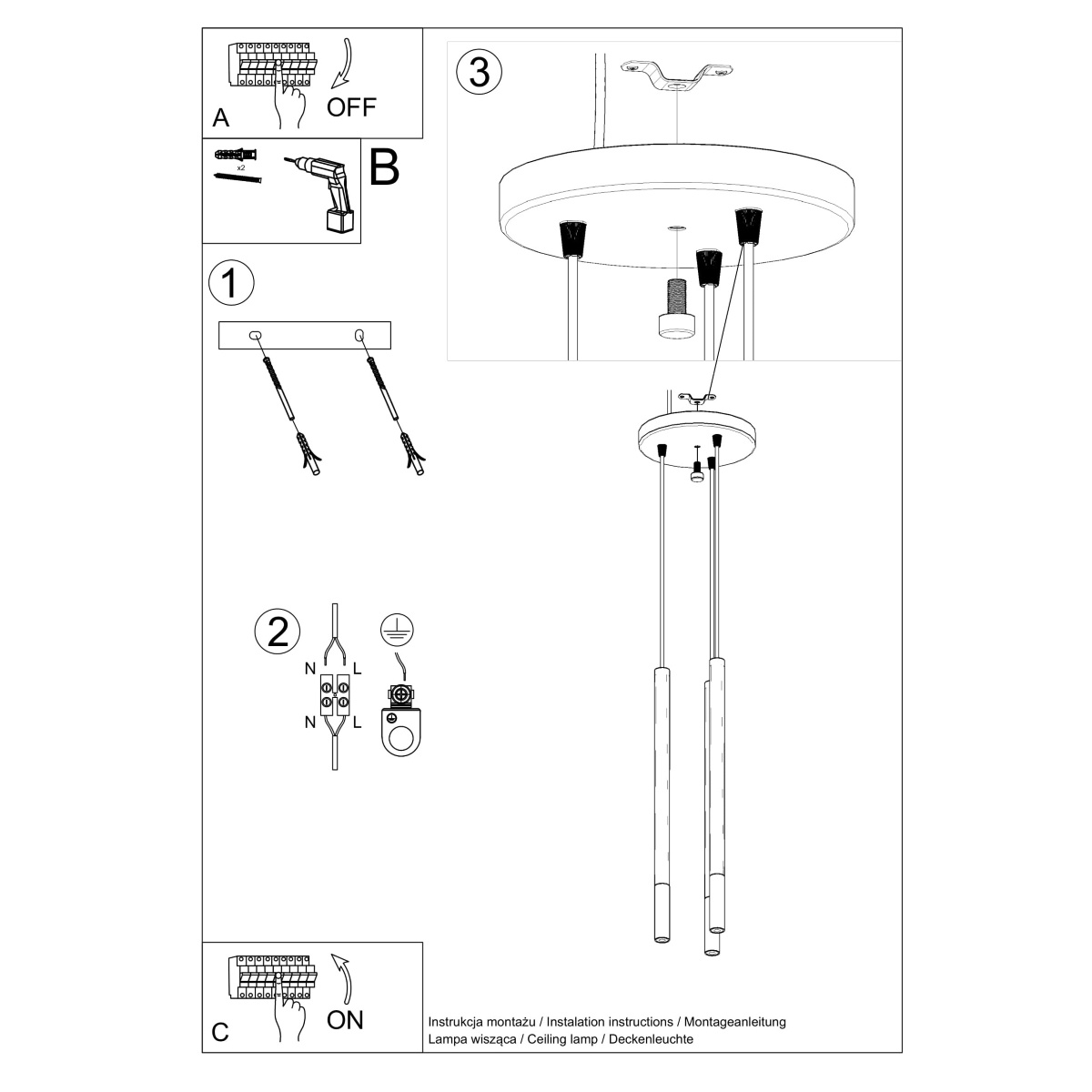 A
OFF

x2
B

1

3

2
N
L
N
L

C
ON

Instrukcja montażu / Instalation instructions / Montageanleitung
Lampa wisząca / Ceiling lamp / Deckenleuchte