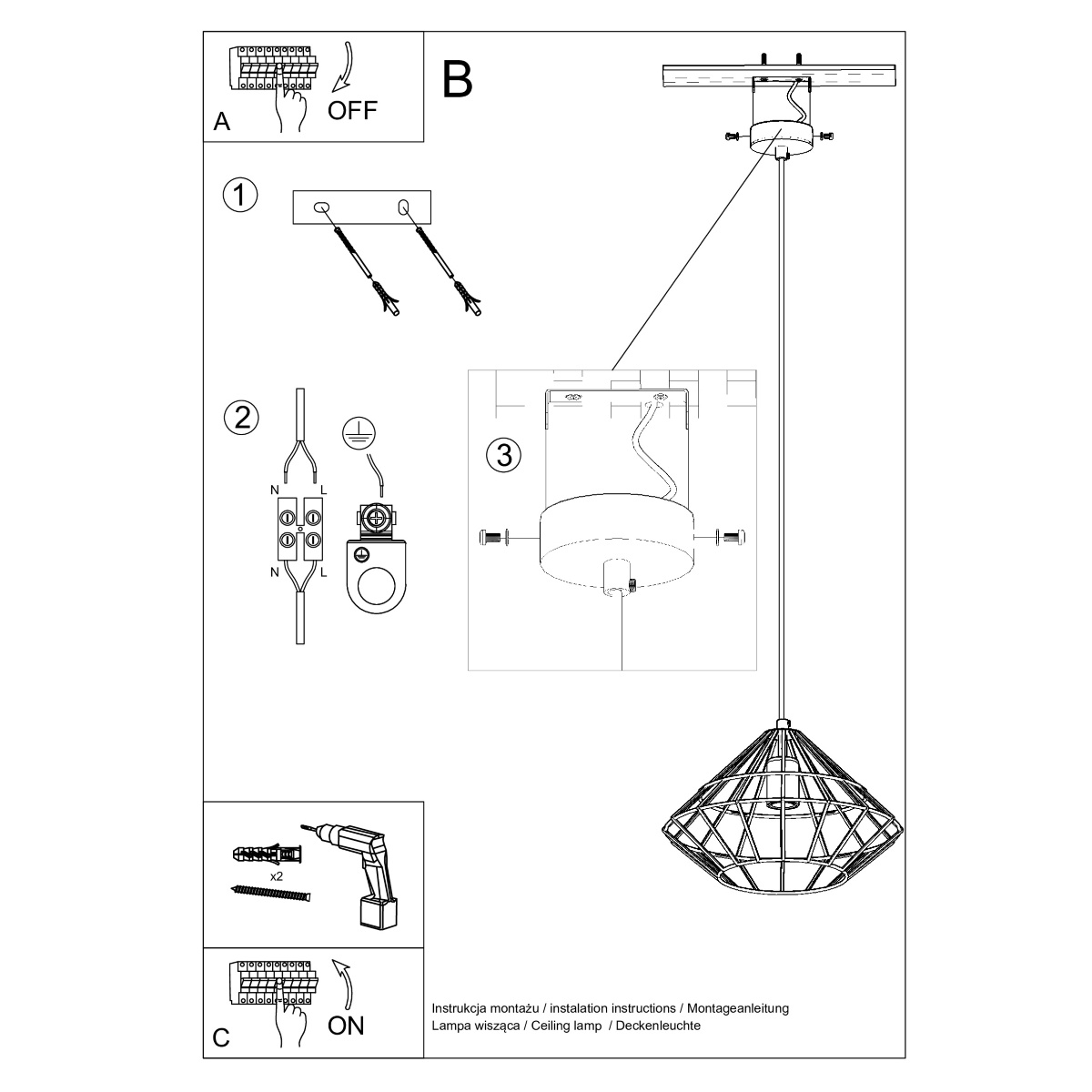 A
OFF

B

1

2

N L

N L

3

x2

C
ON

Instrukcja montażu / instalation instructions / Montageanleitung
Lampa wisząca / Ceiling lamp / Deckenleuchte