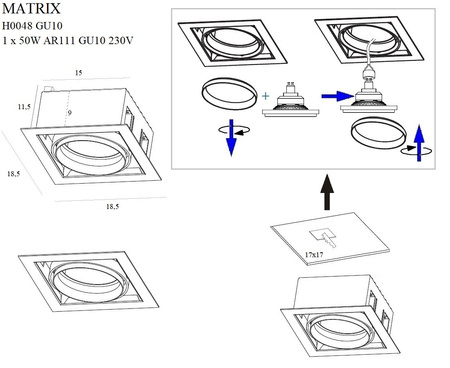 MATRIX
H0048 GU10
1 x 50W AR111 GU10 230V

15
11,5
9
18,5
18,5

+

17x17