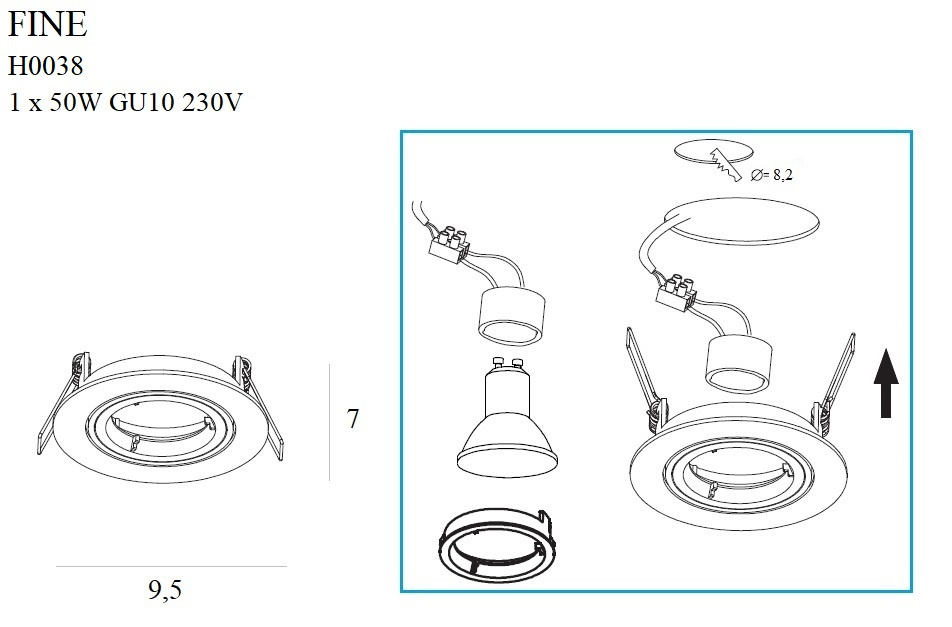 FINE
H0038
1 x 50W GU10 230V

7

9,5

∅= 8,2