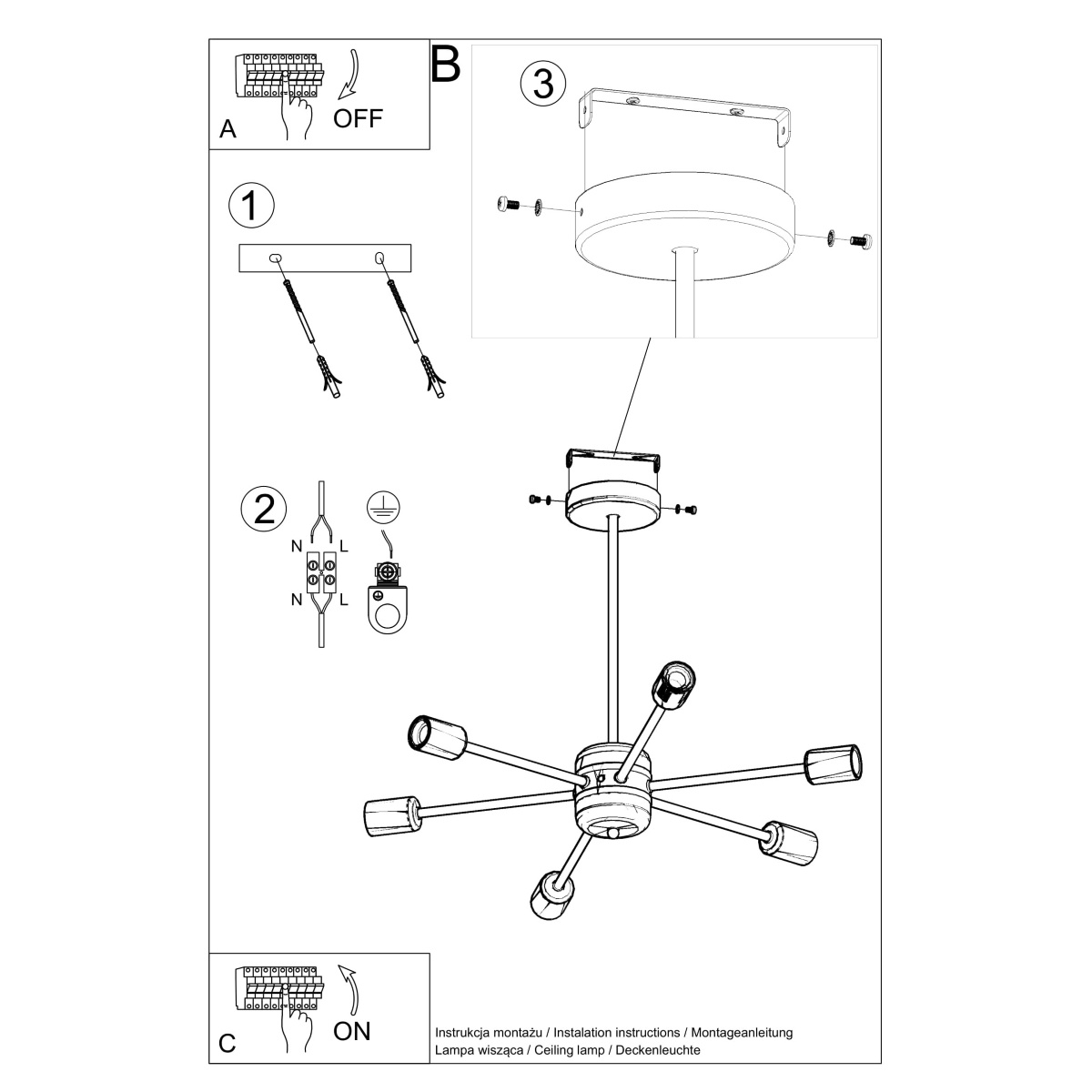 A
OFF

B

3

1

2

N L
N L

C
ON

Instrukcja montażu / Instalation instructions / Montageanleitung
Lampa wisząca / Ceiling lamp / Deckenleuchte