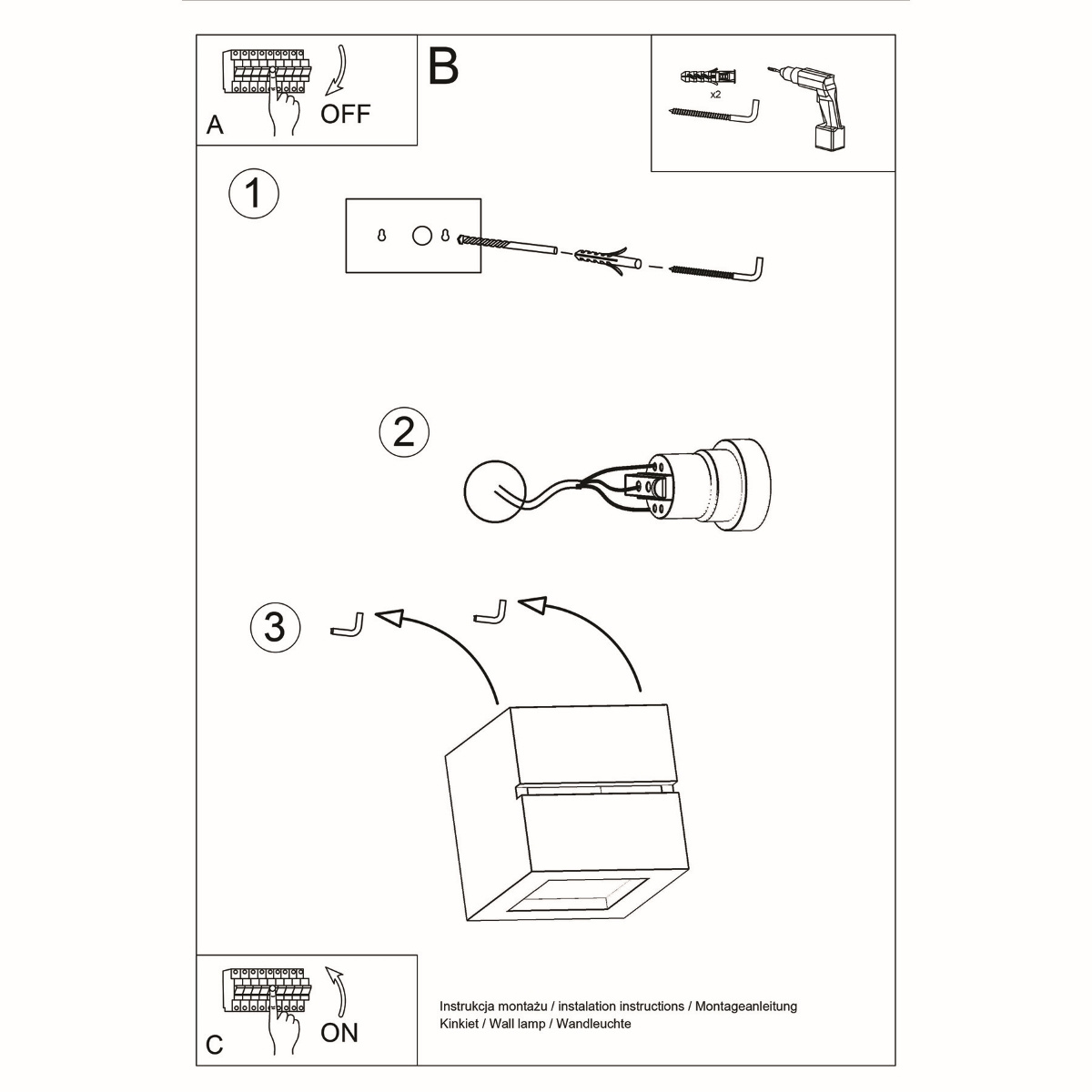 A

OFF

B

x2

1

2

3

C

ON

Instrukcja montażu / instalation instructions / Montageanleitung
Kinkiet / Wall lamp / Wandleuchte