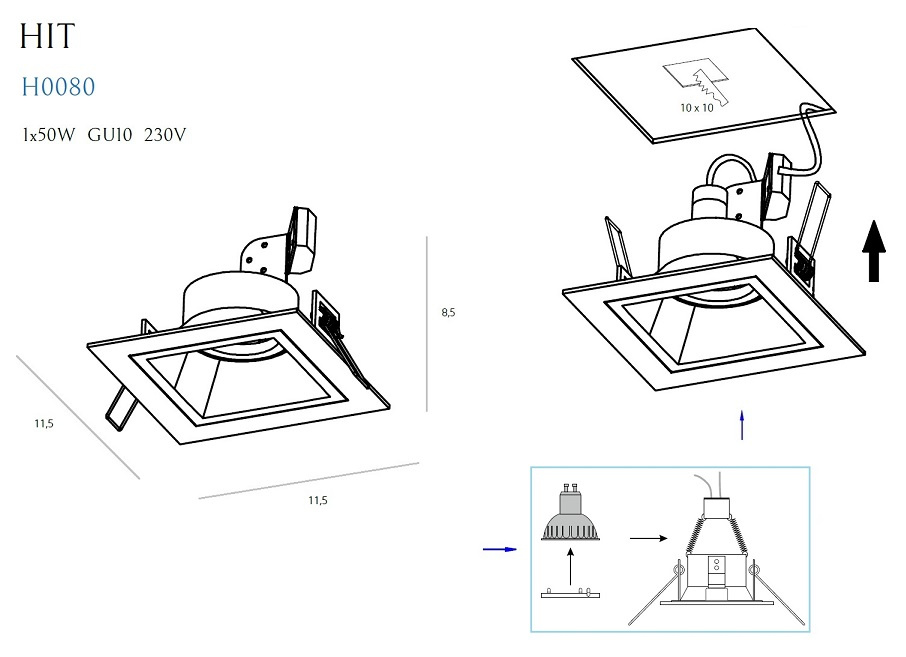 HIT

H0080

1x50W GU10 230V

8,5

11,5

11,5

10 x 10